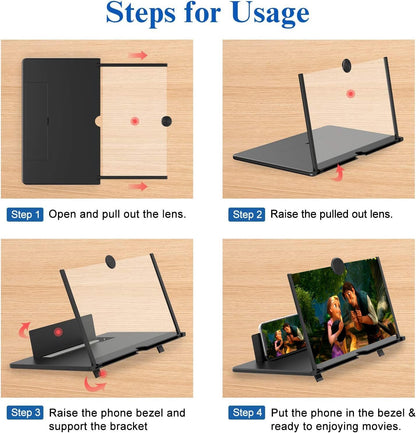 Steps for Usage

Step 1 Open and pull out the lens.

Step 2 Raise the pulled out lens.

Step 3 Raise the phone bezel and support the bracket

Step 4 Put the phone in the bezel & ready to enjoying movies.